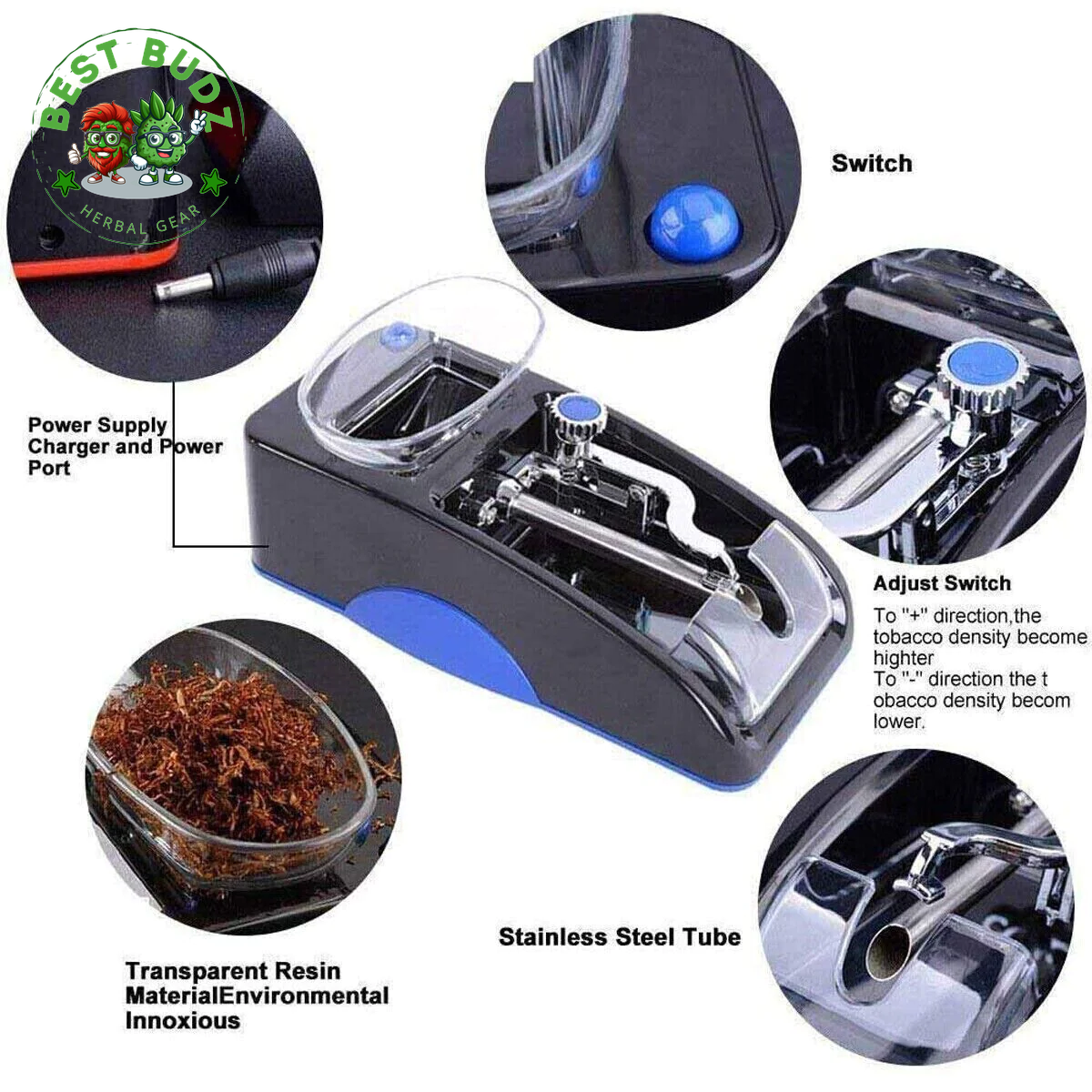 BEST BUDZ
HERBAL GEAR

Switch

Power Supply Charger and Power Port

Adjust Switch
To "+" direction,the tobacco density become highter
To "-" direction the t obacco density becom lower.

Stainless Steel Tube

Transparent Resin MaterialEnvironmental Innoxious